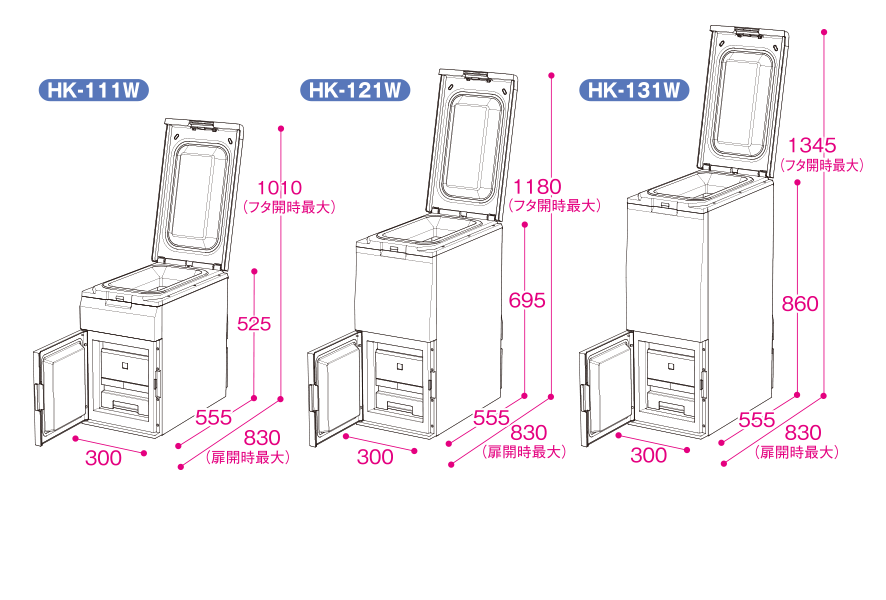 HK-111W

1010
(フタ開時最大)

525

555

830
(扉開時最大)

300

HK-121W

1180
(フタ開時最大)

695

555

830
(扉開時最大)

300

HK-131W

1345
(フタ開時最大)

860

555

830
(扉開時最大)

300