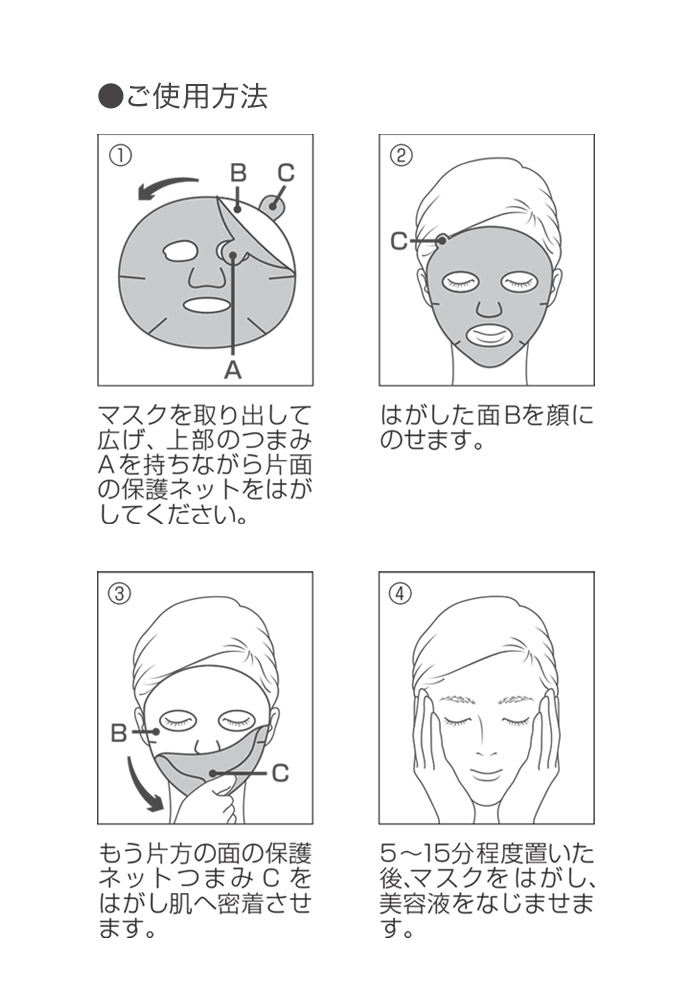 ●ご使用方法

①

B C

A

マスクを取り出して広げ、上部のつまみAを持ちながら片面の保護ネットをはがしてください。

②

C

はがした面Bを顔にのせます。

③

B

C

もう片方の面の保護ネットつまみCをはがし肌へ密着させます。

④

5～15分程度置いた後、マスクをはがし、美容液をなじませます。