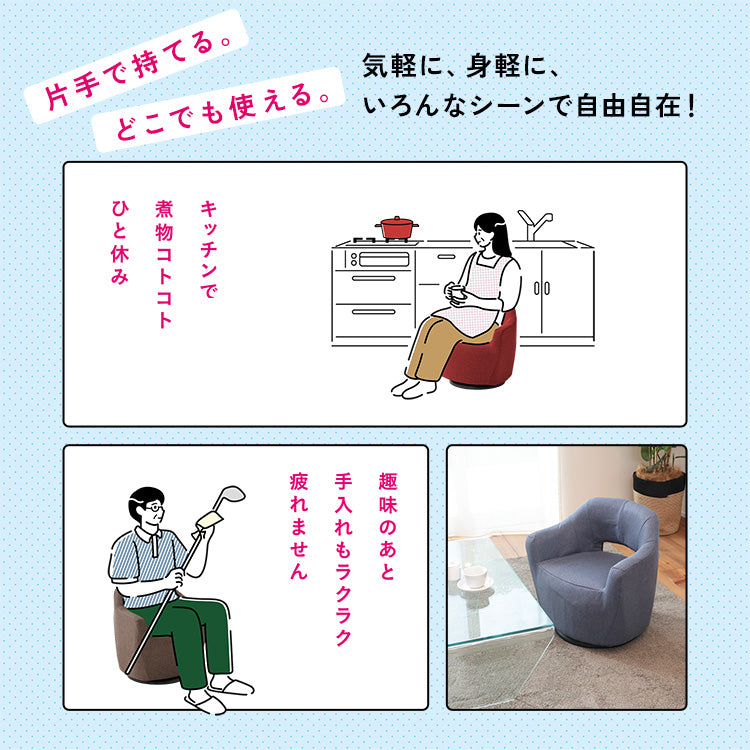 片手で持てる。
どこでも使える。

気軽に、身軽に、
いろんなシーンで自由自在！

キッチンで
煮物コトコト
ひと休み

趣味のあと
手入れもラクラク
疲れません