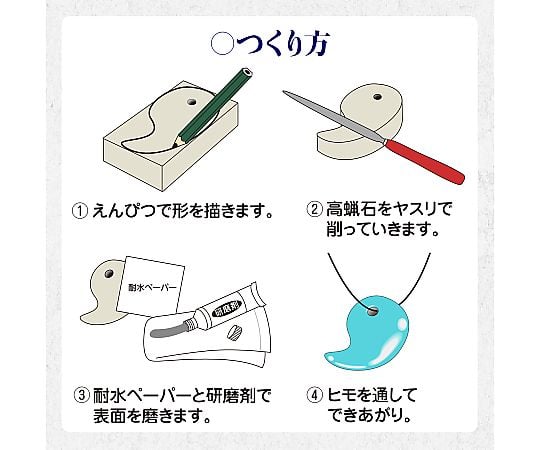 ○つくり方

① えんぴつで形を描きます。

② 高蝋石をヤスリで削っていきます。

耐水ペーパー

研磨剤

③ 耐水ペーパーと研磨剤で表面を磨きます。

④ ヒモを通してできあがり。