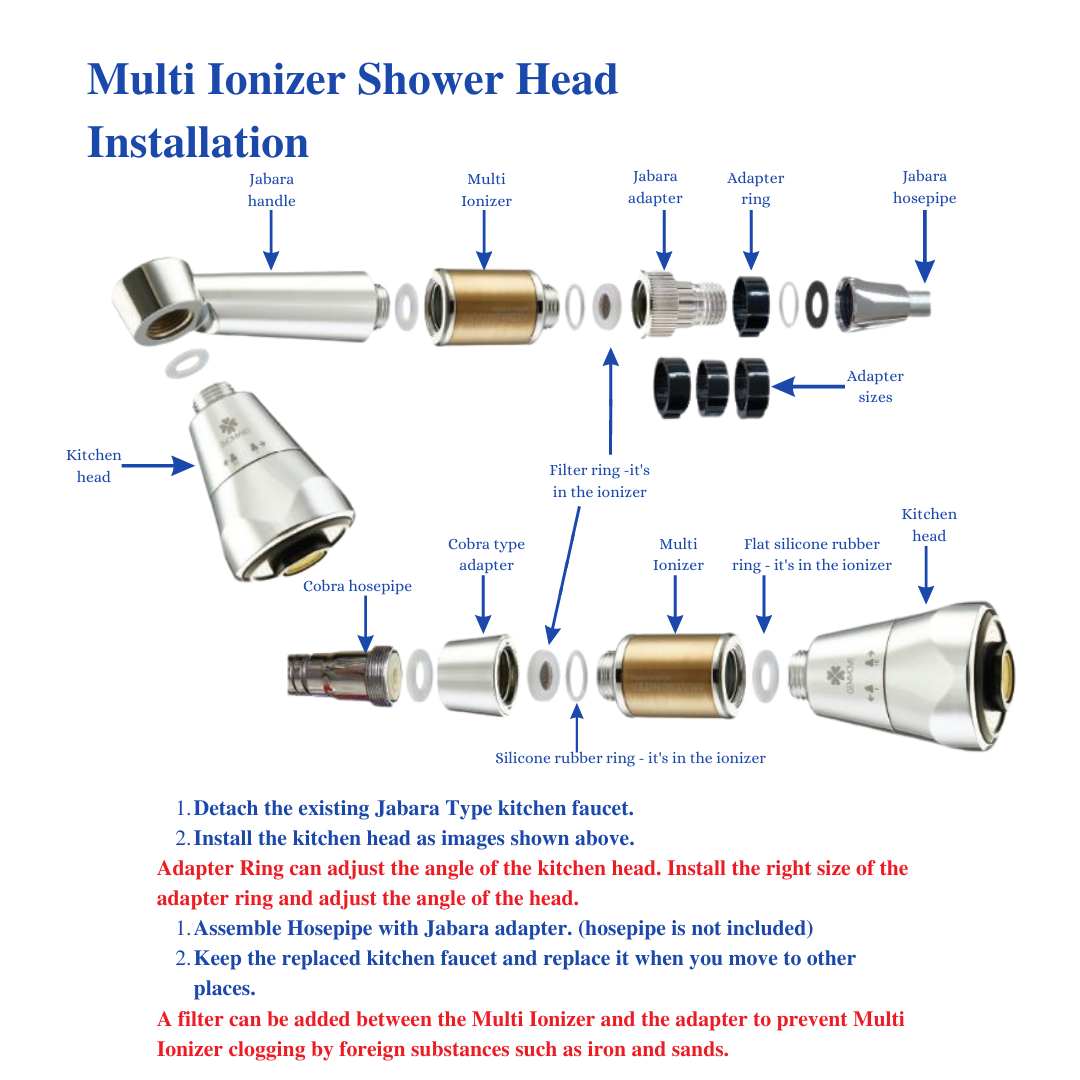 Multi Ionizer Shower Head Installation

Jabara handle

Multi Ionizer

Jabara adapter

Adapter ring

Jabara hosepipe

Adapter sizes

Kitchen head

Filter ring -it's in the ionizer

Cobra hosepipe

Cobra type adapter

Multi Ionizer

Flat silicone rubber ring - it's in the ionizer

Kitchen head

Silicone rubber ring - it's in the ionizer

1. Detach the existing Jabara Type kitchen faucet.
2. Install the kitchen head as images shown above.

Adapter Ring can adjust the angle of the kitchen head. Install the right size of the adapter ring and adjust the angle of the head.

1. Assemble Hosepipe with Jabara adapter. (hosepipe is not included)
2. Keep the replaced kitchen faucet and replace it when you move to other places.

A filter can be added between the Multi Ionizer and the adapter to prevent Multi Ionizer clogging by foreign substances such as iron and sands.