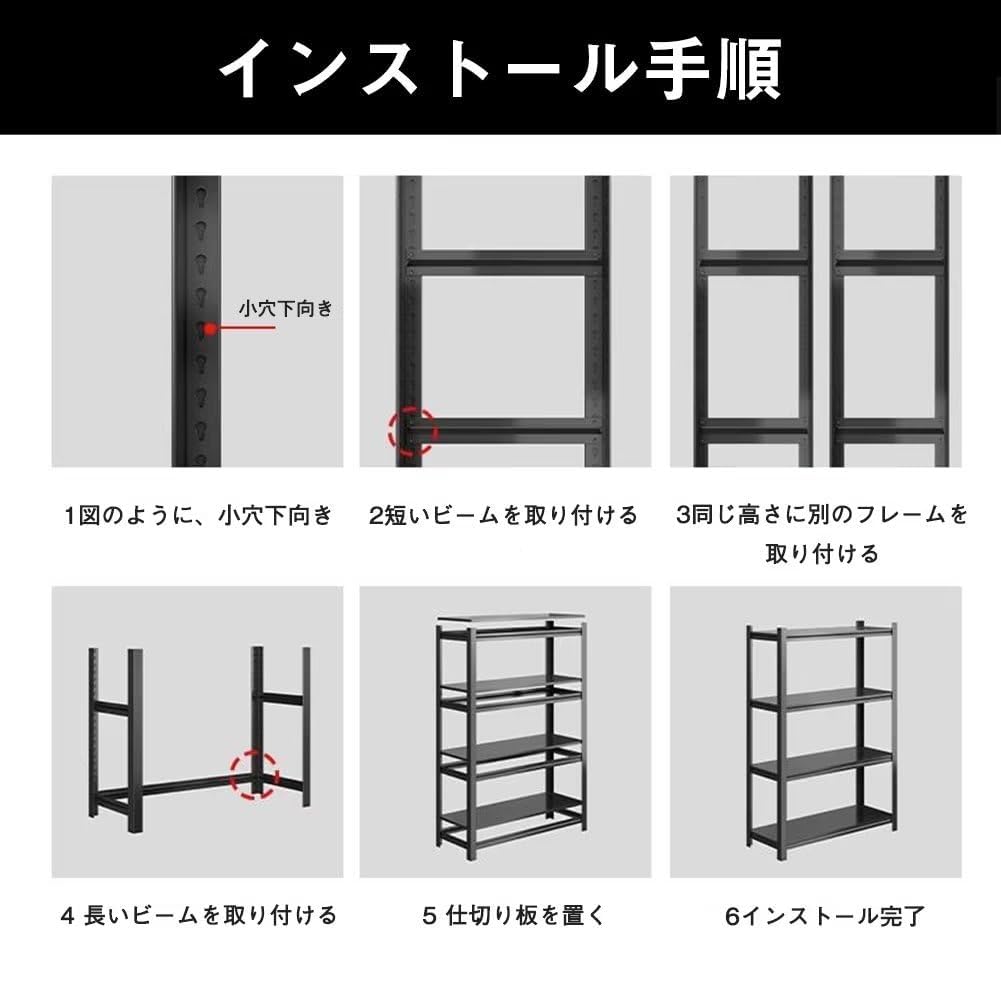 インストール手順

小穴下向き

1図のように、小穴下向き

2短いビームを取り付ける

3同じ高さに別のフレームを取り付ける

4 長いビームを取り付ける

5 仕切り板を置く

6インストール完了