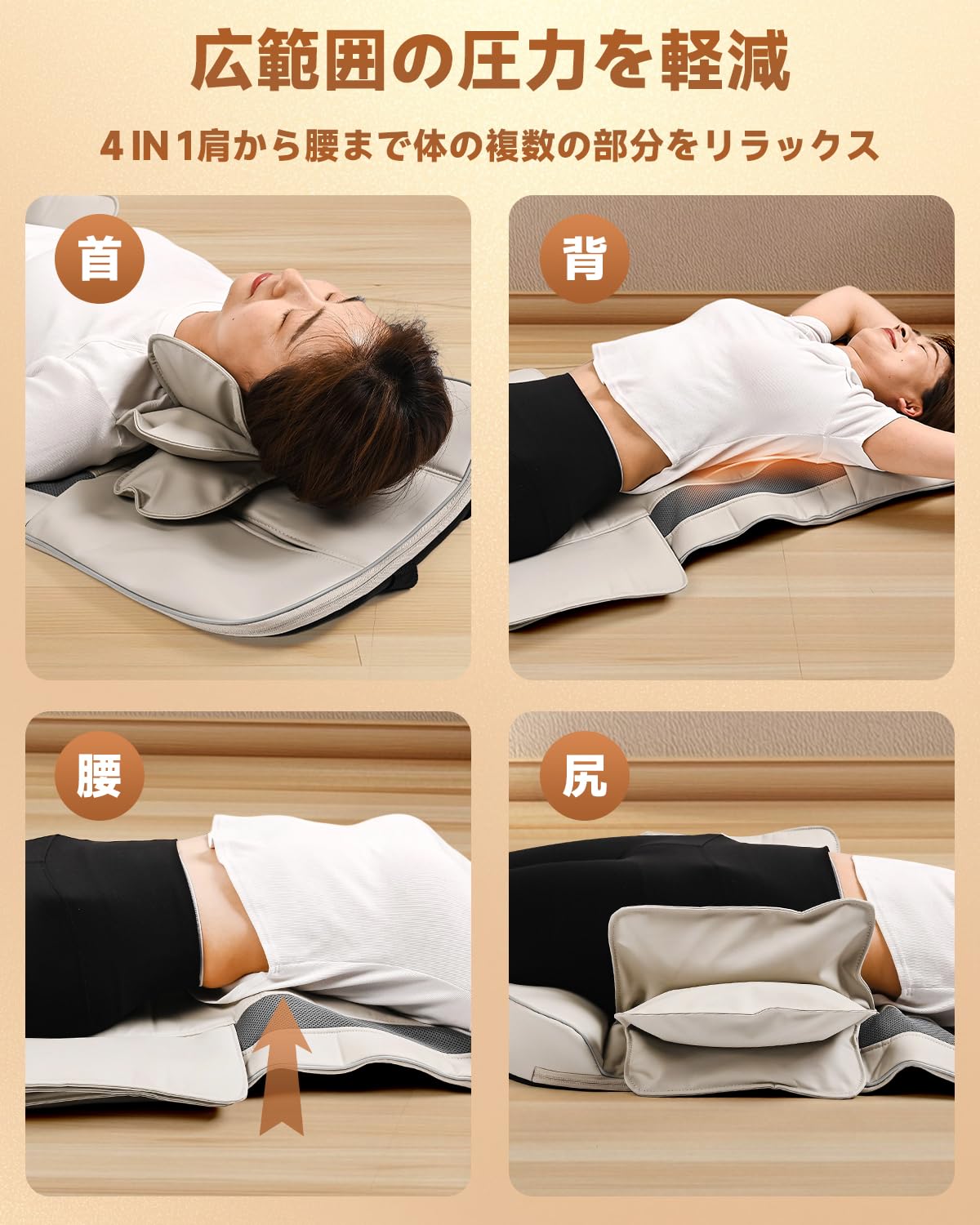 広範囲の圧力を軽減

4 IN 1肩から腰まで体の複数の部分をリラックス

首

背

腰

尻