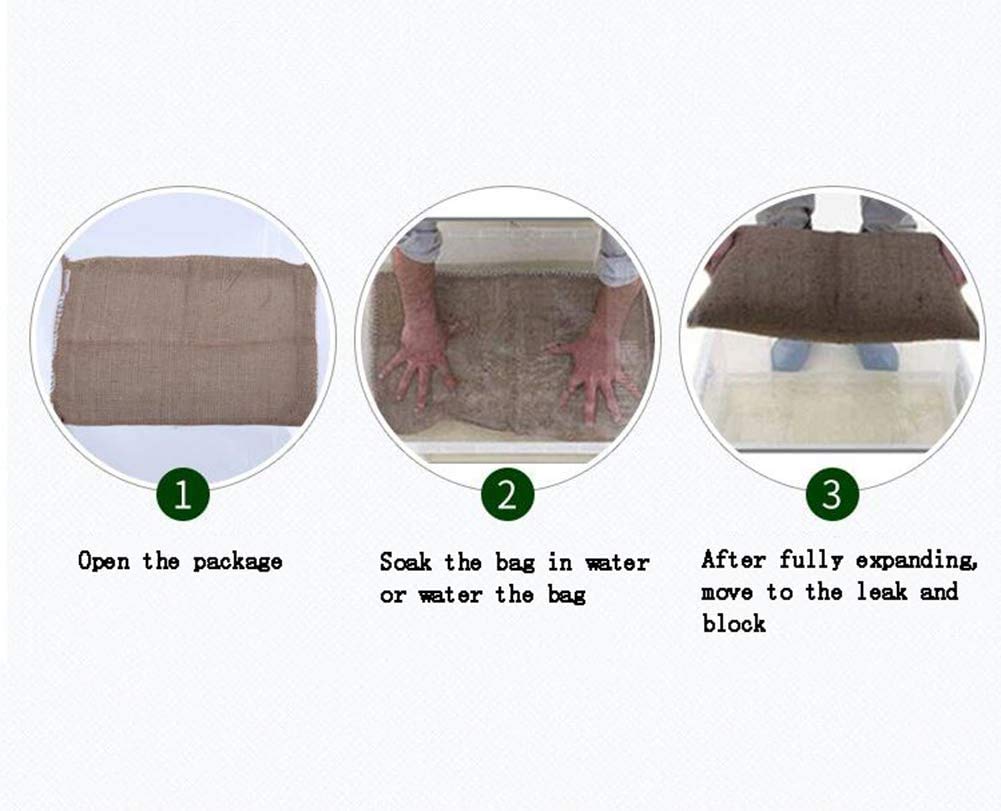 1

Open the package

2

Soak the bag in water or water the bag

3

After fully expanding, move to the leak and block